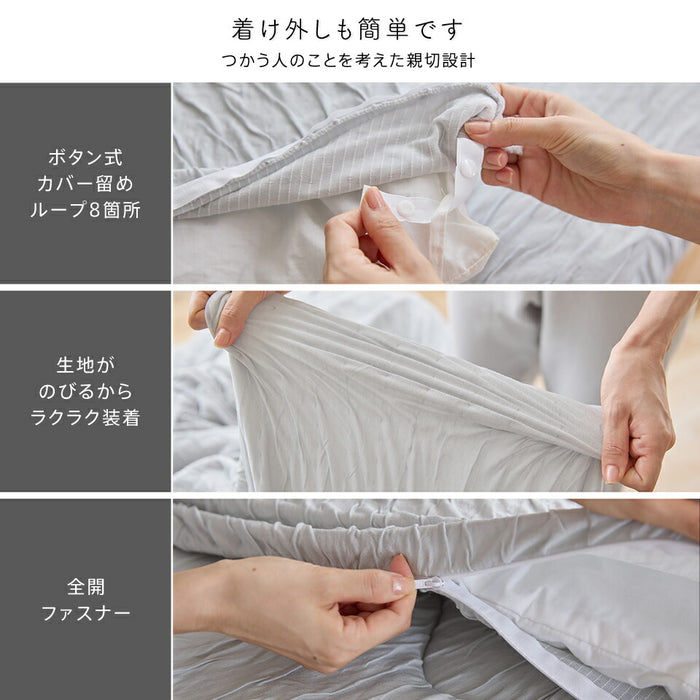 着け外しも簡単です
つかう人のことを考えた親切設計

ボタン式
カバー留め
ループ8箇所

生地が
のびるから
ラクラク装着

全開
ファスナー