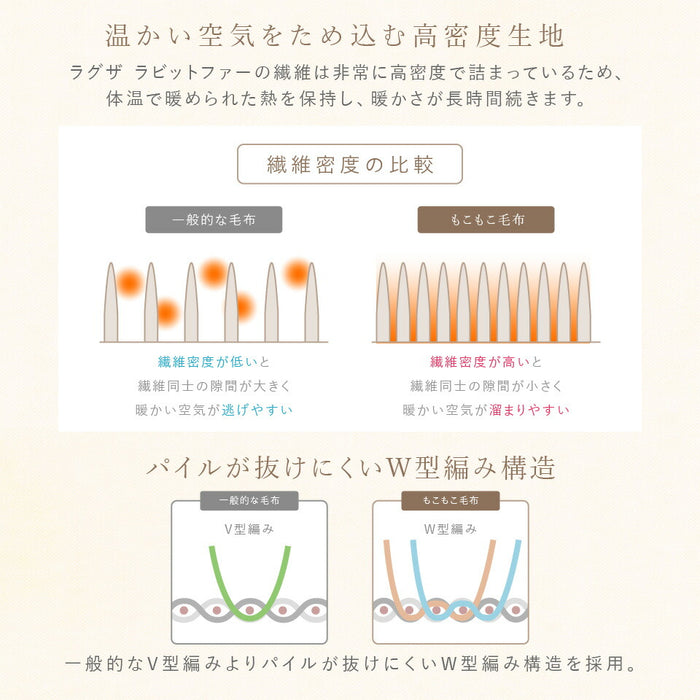 温かい空気をため込む高密度生地

ラグザ ラビットファーの繊維は非常に高密度で詰まっているため、体温で暖められた熱を保持し、暖かさが長時間続きます。

繊維密度の比較

一般的な毛布

繊維密度が低いと
繊維同士の隙間が大きく
暖かい空気が逃げやすい

もこもこ毛布

繊維密度が高いと
繊維同士の隙間が小さく
暖かい空気が溜まりやすい

パイルが抜けにくいW型編み構造

一般的な毛布

V型編み

もこもこ毛布

W型編み

一般的なV型編みよりパイルが抜けにくいW型編み構造を採用。