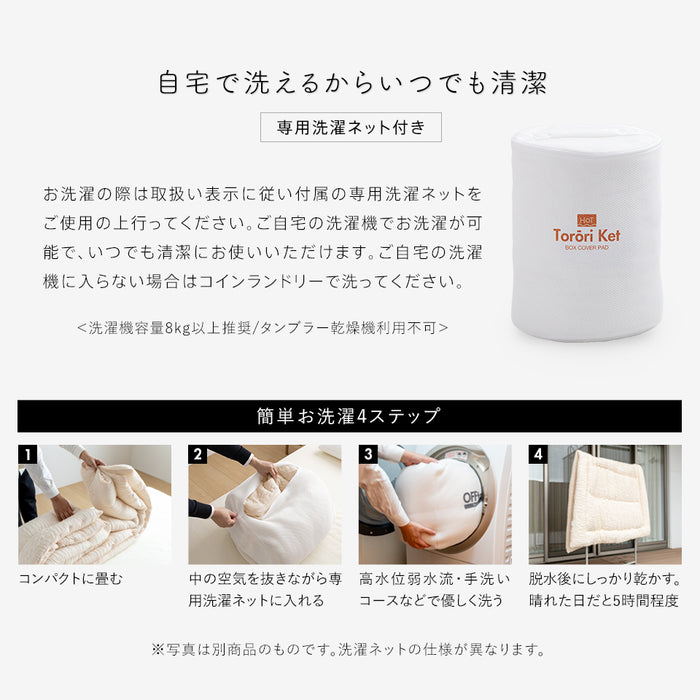 自宅で洗えるからいつでも清潔

専用洗濯ネット付き

お洗濯の際は取扱い表示に従い付属の専用洗濯ネットをご使用の上行ってください。ご自宅の洗濯機でお洗濯が可能で、いつでも清潔にお使いいただけます。ご自宅の洗濯機に入らない場合はコインランドリーで洗ってください。

<洗濯機容量8kg以上推奨/タンブラー乾燥機利用不可>

Hot
Torōri Ket
BOX COVER PAD

簡単お洗濯4ステップ

1
コンパクトに畳む

2
中の空気を抜きながら専用洗濯ネットに入れる

3
OFF
高水位弱水流・手洗いコースなどで優しく洗う

4
脱水後にしっかり乾かす。晴れた日だと5時間程度

※写真は別商品のものです。洗濯ネットの仕様が異なります。