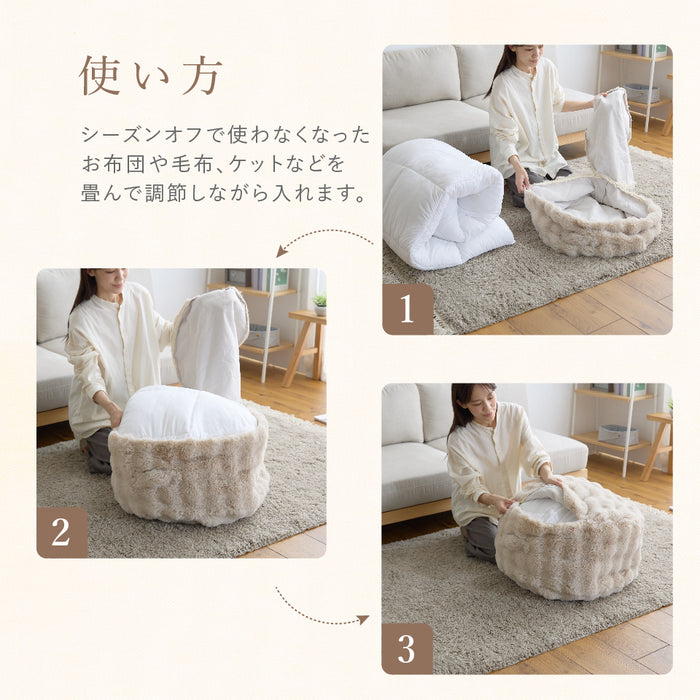 使い方

シーズンオフで使わなくなったお布団や毛布、ケットなどを畳んで調節しながら入れます。

1

2

3